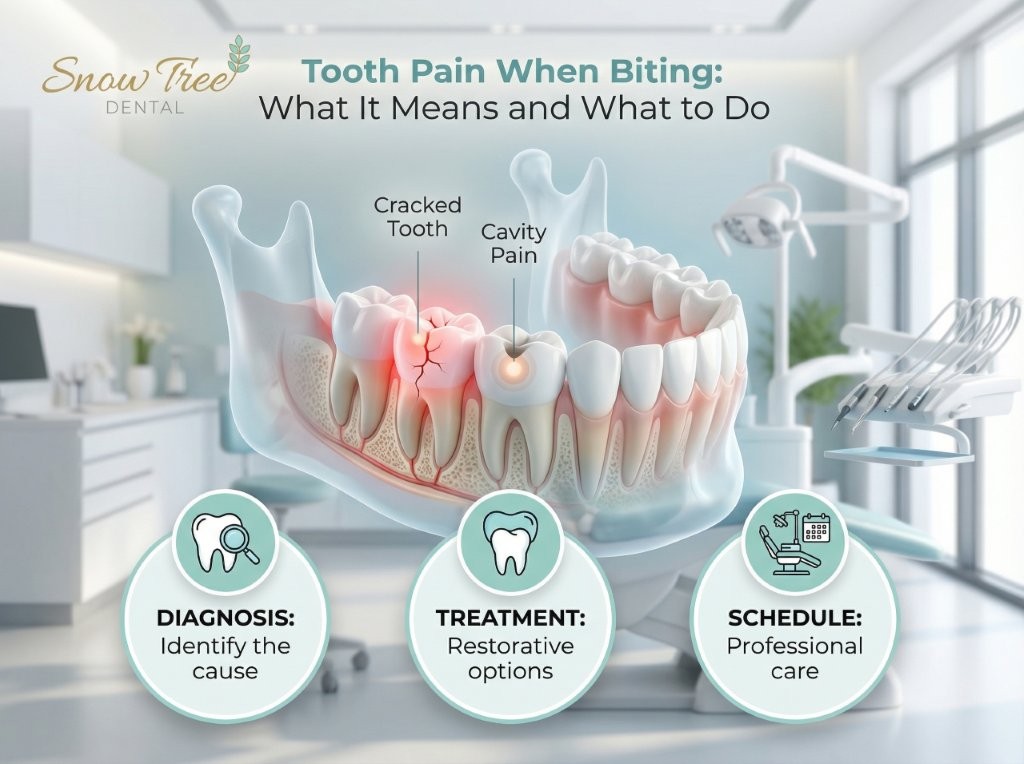 Snow Tree
DENTAL

Tooth Pain When Biting:
What It Means and What to Do

Cracked Tooth

Cavity Pain

DIAGNOSIS:
Identify the cause

TREATMENT:
Restorative options

SCHEDULE:
Professional care