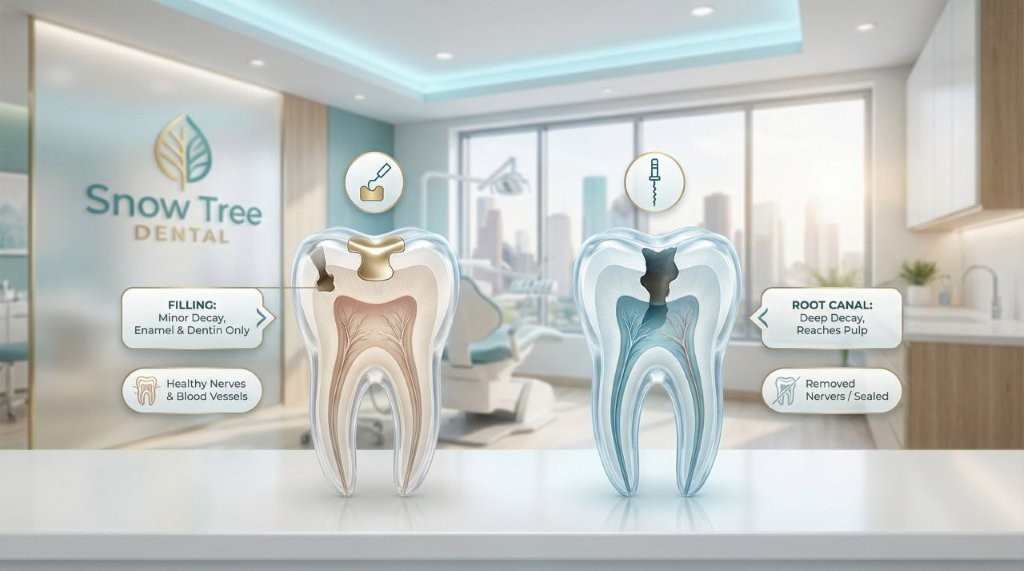 Snow Tree
DENTAL

FILLING:
Minor Decay,
Enamel & Dentin Only

Healthy Nerves
& Blood Vessels

ROOT CANAL:
Deep Decay,
Reaches Pulp

Removed
Nervers / Sealed