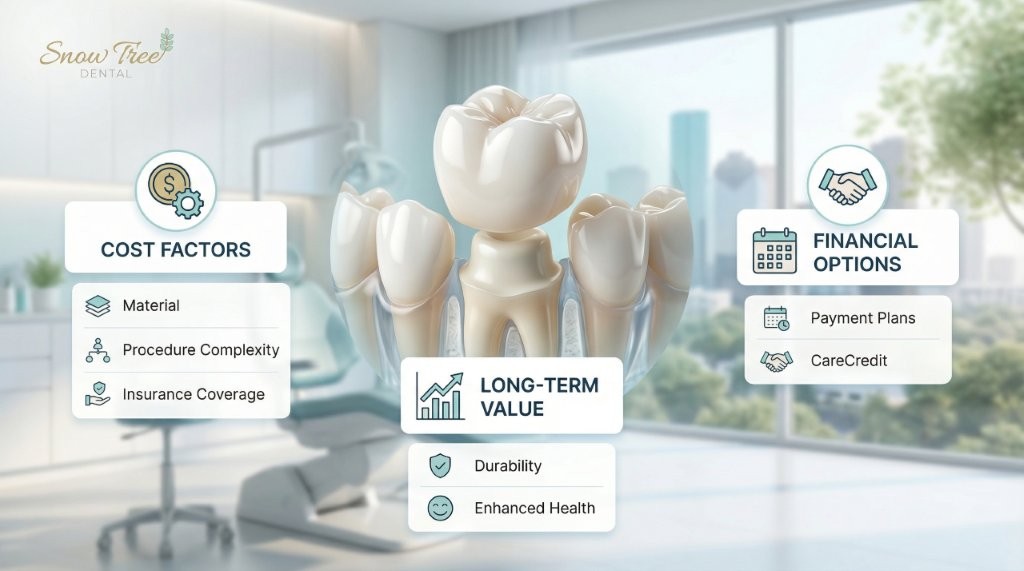 Snow Tree
DENTAL

COST FACTORS

Material

Procedure Complexity

Insurance Coverage

LONG-TERM VALUE

Durability

Enhanced Health

FINANCIAL OPTIONS

Payment Plans

CareCredit